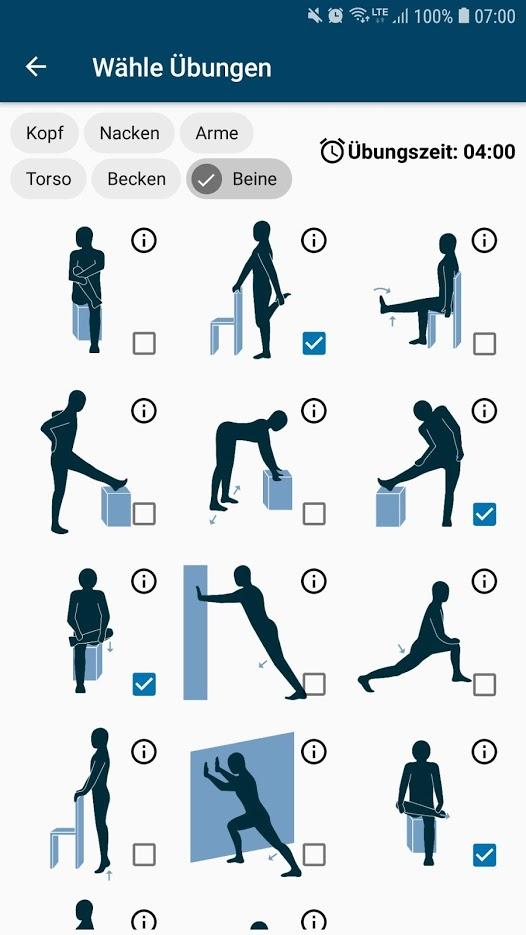 LTE 100% 07:00

Wähle Übungen

Kopf Nacken Arme
Torso Becken Beine

Übungszeit: 04:00